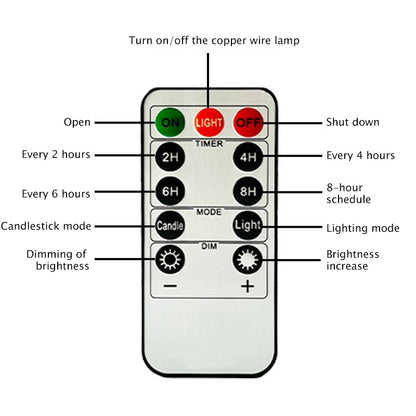 Turn on/off the copper wire lamp

Open
ON
LIGHT
OFF
Shut down

TIMER
Every 2 hours
2H
4H
Every 4 hours

Every 6 hours
6H
8H
8-hour schedule

MODE
Candlestick mode
Candle
Light
Lighting mode

DIM
Dimming of brightness
Brightness increase
−
+