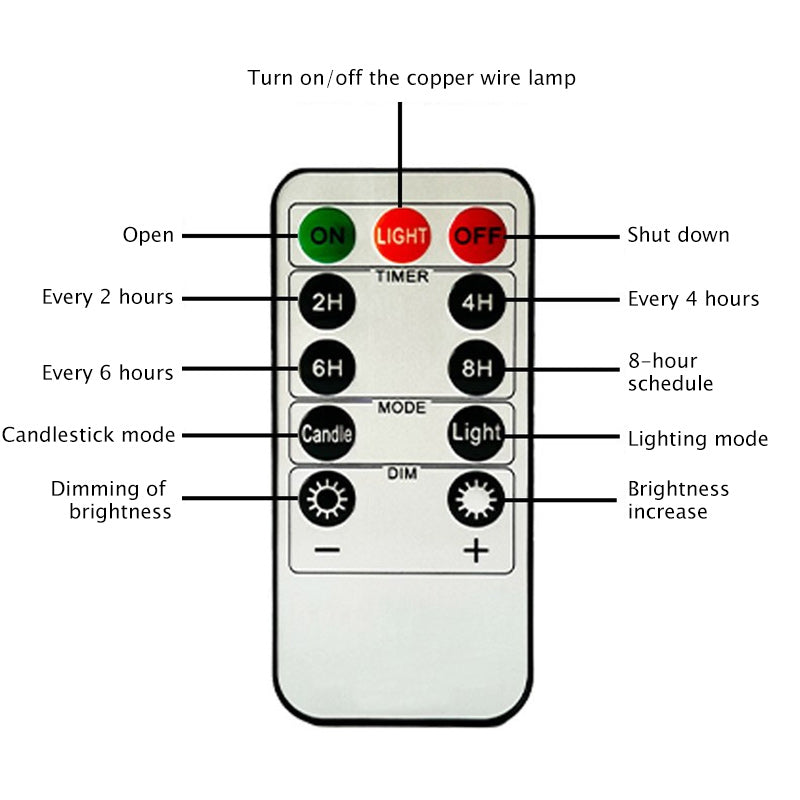 Turn on/off the copper wire lamp

Open

ON

LIGHT

OFF

Shut down

TIMER

Every 2 hours

2H

4H

Every 4 hours

Every 6 hours

6H

8H

8-hour schedule

MODE

Candlestick mode

Candle

Light

Lighting mode

DIM

Dimming of brightness

Brightness increase

−

+